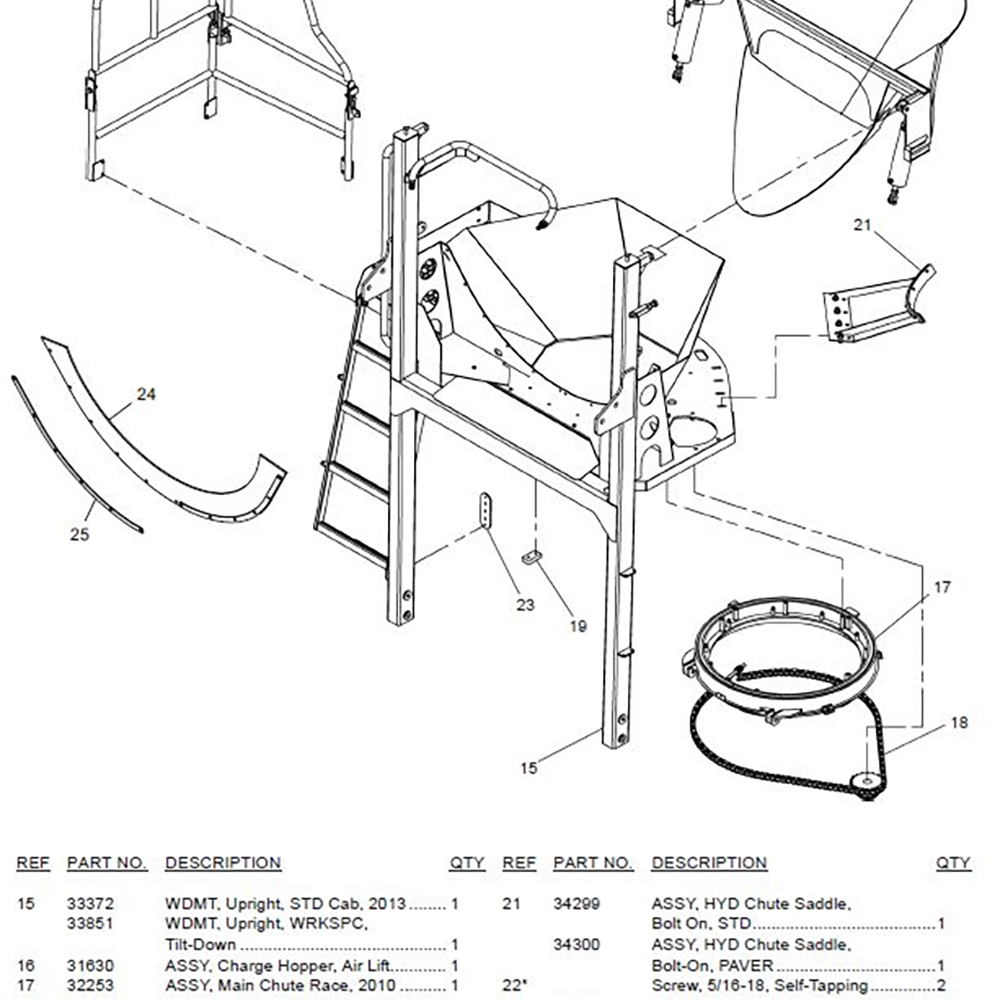 21

24

25

23

19

17

18

15

| REF | PART NO. | DESCRIPTION | QTY |
|---|---|---|---|
| 15 | 33372 | WDMT, Upright, STD Cab, 2013 | 1 |
|  | 33851 | WDMT, Upright, WRKSPC, Tilt-Down | 1 |
| 16 | 31630 | ASSY, Charge Hopper, Air Lift | 1 |
| 17 | 32253 | ASSY, Main Chute Race, 2010 | 1 |

| REF | PART NO. | DESCRIPTION | QTY |
|---|---|---|---|
| 21 | 34299 | ASSY, HYD Chute Saddle, Bolt On, STD | 1 |
|  | 34300 | ASSY, HYD Chute Saddle, Bolt-On, PAVER | 1 |
| 22* |  | Screw, 5/16-18, Self-Tapping | 2 |